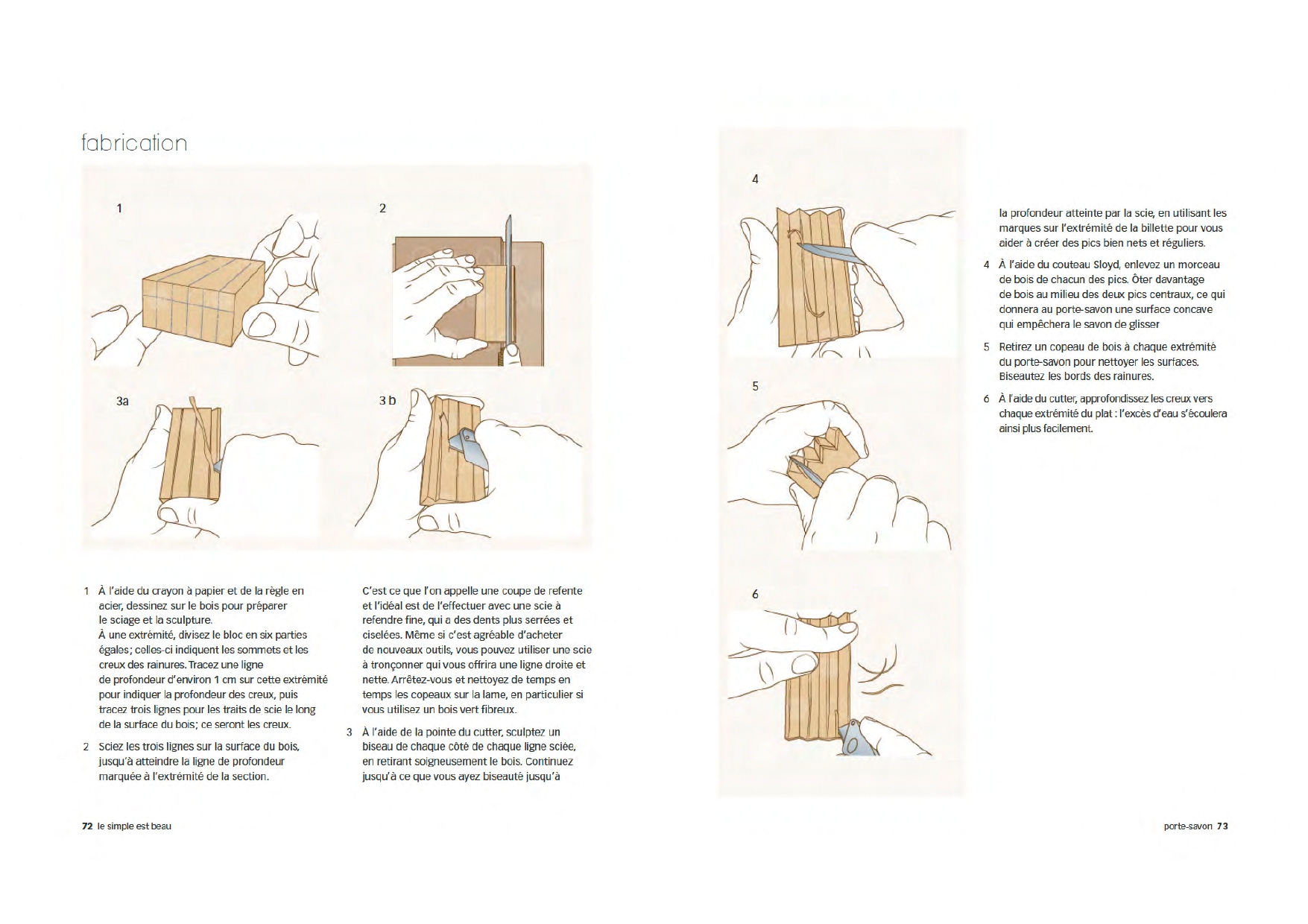 fabrication

1

2

3a

3 b

1 À l'aide du crayon à papier et de la règle en acier, dessinez sur le bois pour préparer le sciage et la sculpture.
À une extrémité, divisez le bloc en six parties égales; celles-ci indiquent les sommets et les creux des rainures. Tracez une ligne de profondeur d'environ 1 cm sur cette extrémité pour indiquer la profondeur des creux, puis tracez trois lignes pour les traits de scie le long de la surface du bois; ce seront les creux.

2 Sciez les trois lignes sur la surface du bois, jusqu'à atteindre la ligne de profondeur marquée à l'extrémité de la section.

C'est ce que l'on appelle une coupe de refente et l'idéal est de l'effectuer avec une scie à refendre fine, qui a des dents plus serrées et ciselées. Même si c'est agréable d'acheter de nouveaux outils, vous pouvez utiliser une scie à tronçonner qui vous offrira une ligne droite et nette. Arrêtez-vous et nettoyez de temps en temps les copeaux sur la lame, en particulier si vous utilisez un bois vert fibreux.

3 À l'aide de la pointe du cutter, sculptez un biseau de chaque côté de chaque ligne sciée, en retirant soigneusement le bois. Continuez jusqu'à ce que vous ayez biseauté jusqu'à

72 le simple est beau

4

5

6

la profondeur atteinte par la scie, en utilisant les marques sur l'extrémité de la billette pour vous aider à créer des pics bien nets et réguliers.

4 À l'aide du couteau Sloyd, enlevez un morceau de bois de chacun des pics. Ôter davantage de bois au milieu des deux pics centraux, ce qui donnera au porte-savon une surface concave qui empêchera le savon de glisser

5 Retirez un copeau de bois à chaque extrémité du porte-savon pour nettoyer les surfaces. Biseautez les bords des rainures.

6 À l'aide du cutter, approfondissez les creux vers chaque extrémité du plat : l'excès d'eau s'écoulera ainsi plus facilement.

porte-savon 73